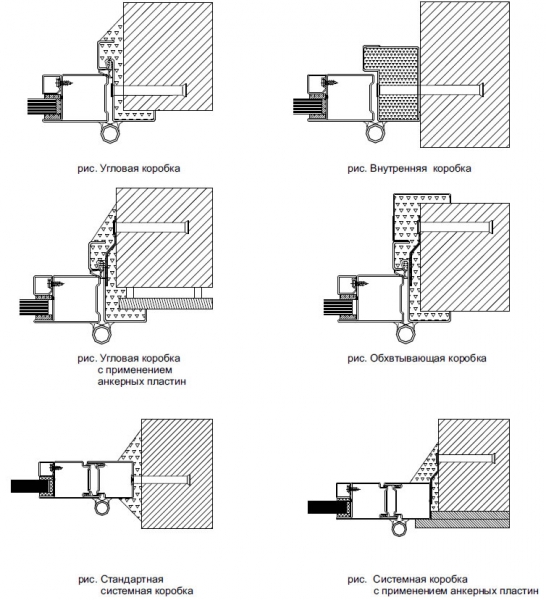 рис. Угловая коробка

рис. Внутренняя коробка

рис. Угловая коробка с применением анкерных пластин

рис. Обхвтывающая коробка

рис. Стандартная системная коробка

рис. Системная коробка с применением анкерных пластин